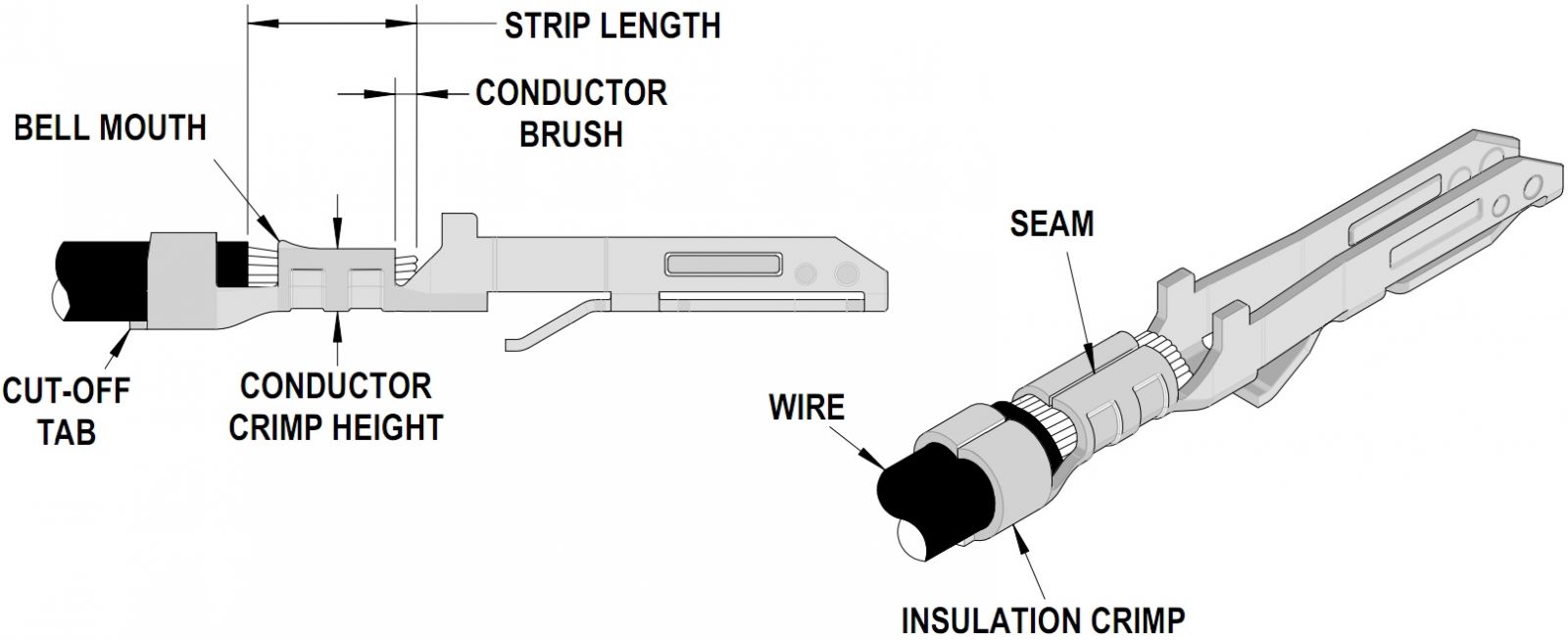 STRIP LENGTH

CONDUCTOR BRUSH

BELL MOUTH

CUT-OFF TAB

CONDUCTOR CRIMP HEIGHT

SEAM

WIRE

INSULATION CRIMP